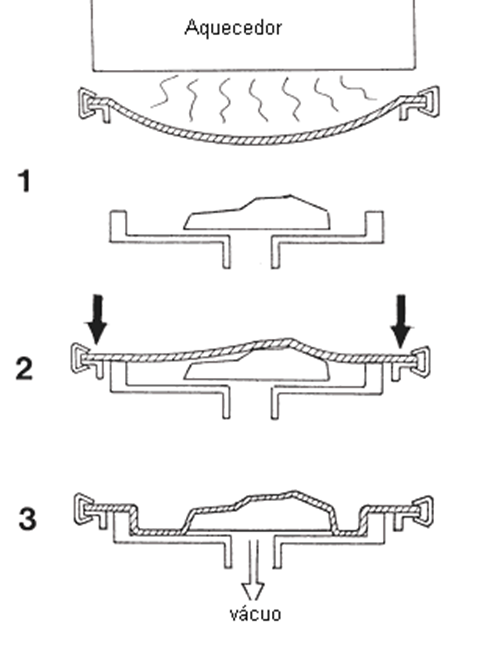 Aquecedor

1

2

3

vácuo